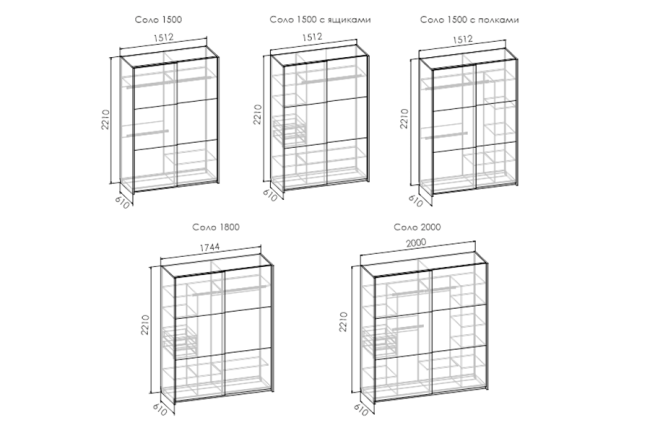 Соло 1500

1512

2210

610

Соло 1500 с ящиками

1512

2210

610

Соло 1500 с полками

1512

2210

610

Соло 1800

1744

2210

610

Соло 2000

2000

2210

610