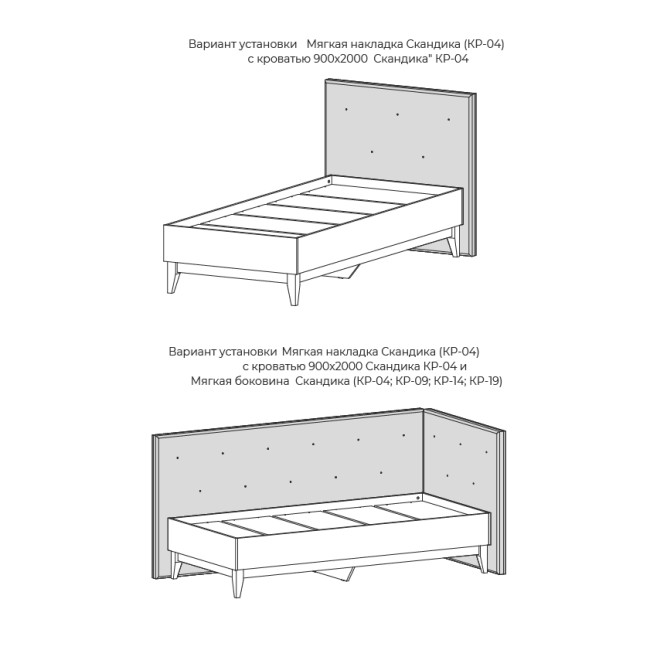 Вариант установки Мягкая накладка Скандика (КР-04)
с кроватью 900х2000 Скандика" КР-04

Вариант установки Мягкая накладка Скандика (КР-04)
с кроватью 900х2000 Скандика КР-04 и
Мягкая боковина Скандика (КР-04; КР-09; КР-14; КР-19)