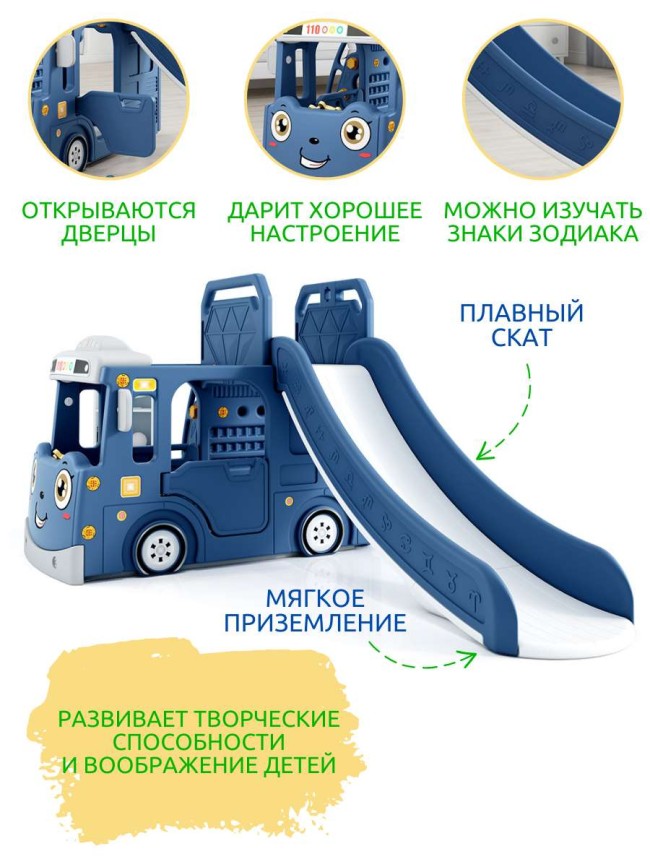 ОТКРЫВАЮТСЯ ДВЕРЦЫ

ДАРИТ ХОРОШЕЕ НАСТРОЕНИЕ

МОЖНО ИЗУЧАТЬ ЗНАКИ ЗОДИАКА

ПЛАВНЫЙ СКАТ

МЯГКОЕ ПРИЗЕМЛЕНИЕ

РАЗВИВАЕТ ТВОРЧЕСКИЕ СПОСОБНОСТИ И ВООБРАЖЕНИЕ ДЕТЕЙ