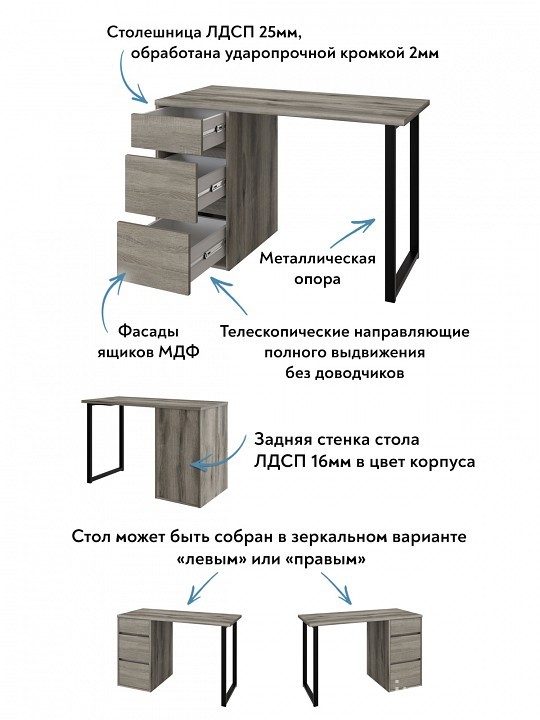 Столешница ЛДСП 25мм, обработана ударопрочной кромкой 2мм

Металлическая опора

Фасады ящиков МДФ

Телескопические направляющие полного выдвижения без доводчиков

Задняя стенка стола ЛДСП 16мм в цвет корпуса

Стол может быть собран в зеркальном варианте «левым» или «правым»